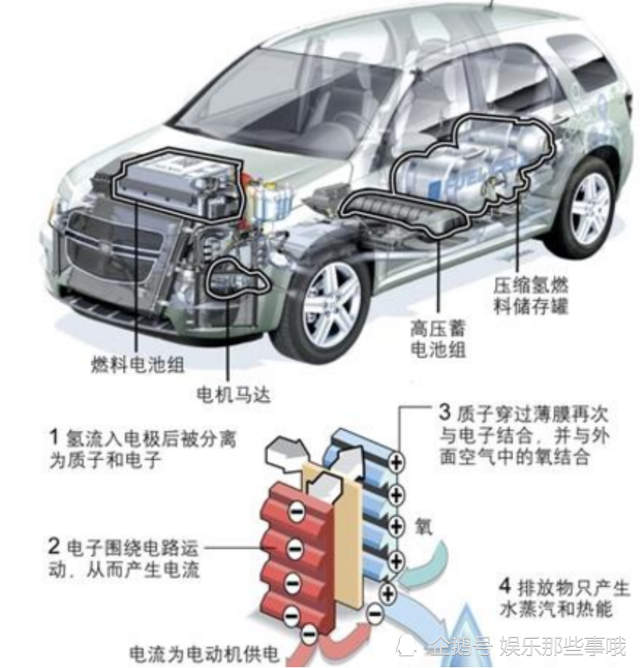 压缩氢燃料储存罐

高压蓄电池组

燃料电池组

电机马达

1 氢流入电极后被分离为质子和电子

3 质子穿过薄膜再次与电子结合，并与外面空气中的氧结合

氧

2 电子围绕电路运动，从而产生电流

4 排放物只产生水蒸汽和热能

电流为电动机供电

企鹅号 娱乐那些事哦